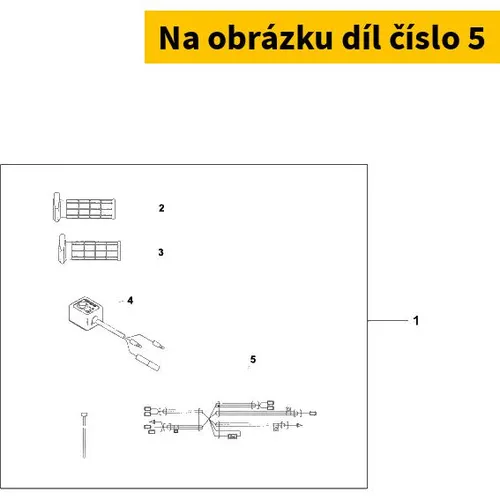 Na obrázku díl číslo 5

2

3

4

1

5