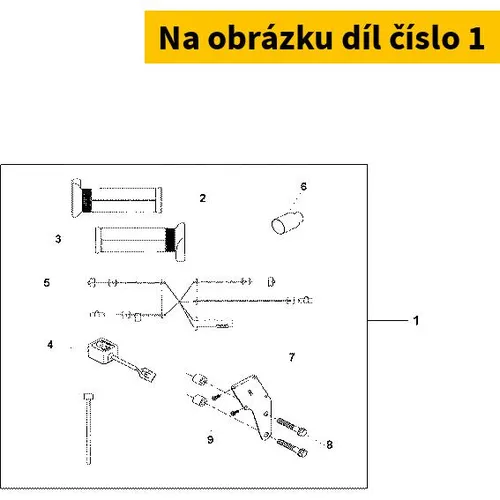 Na obrázku díl číslo 1

2
6
3
5
1
4
7
9
8