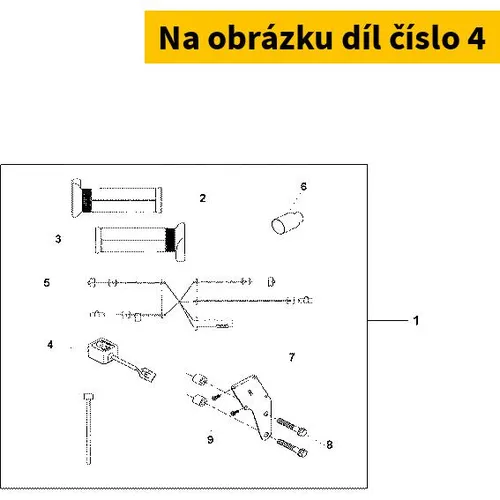 Na obrázku díl číslo 4

2
6
3
5
1
4
7
9
8