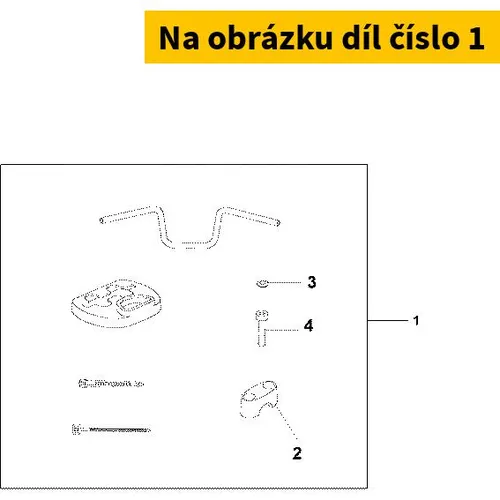 Na obrázku díl číslo 1

3

4

1

2