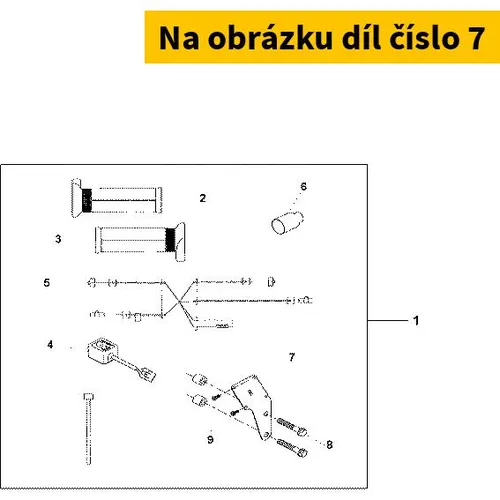 Na obrázku díl číslo 7

2
6
3
5
1
4
7
9
8