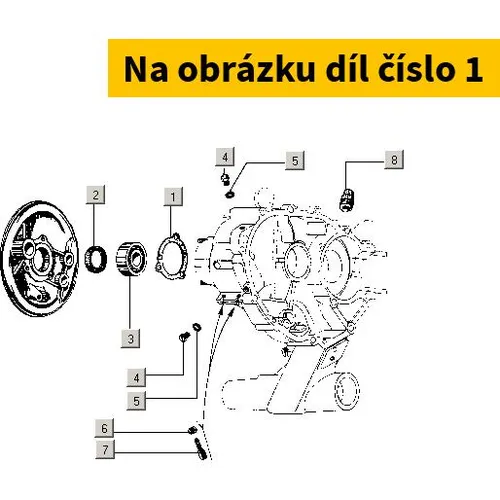 Na obrázku díl číslo 1

4
5
8
2
1
3
4
5
6
7