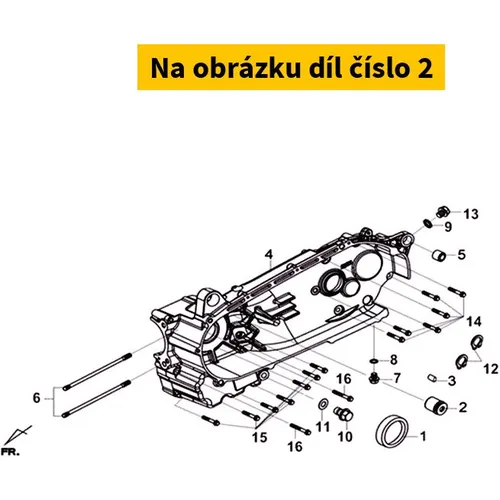 Na obrázku díl číslo 2

13
9
5
4
14
12
8
7
3
16
2
6
11
10
1
15
16
FR.