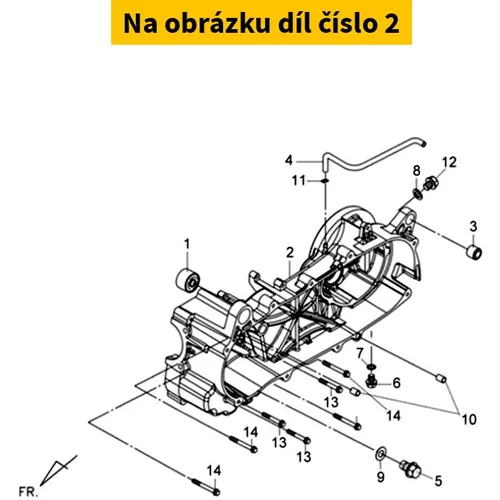 Na obrázku díl číslo 2

4
11
8
12
3
1
2
7
6
13
14
10
14
13
13
9
5
14
FR.