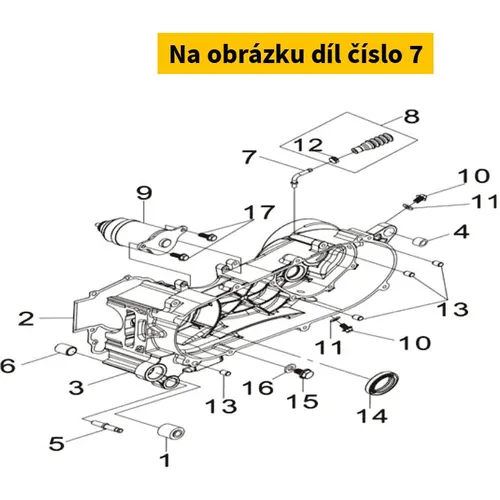 Na obrázku díl číslo 7

8
12
7
10
11
9
17
4
13
2
11
10
6
3
16
15
13
14
5
1