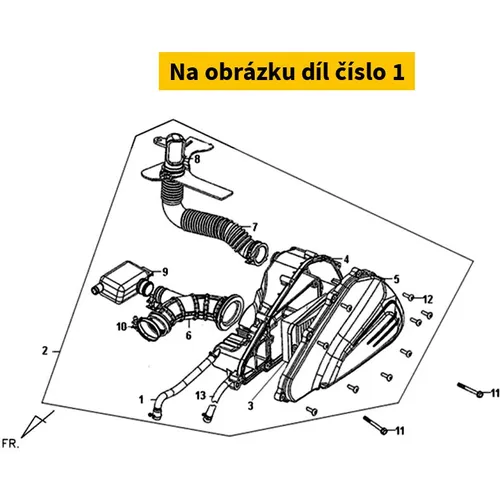 Na obrázku díl číslo 1

8
7
4
9
5
12
10
6
2
1
13
3
11
11
FR.