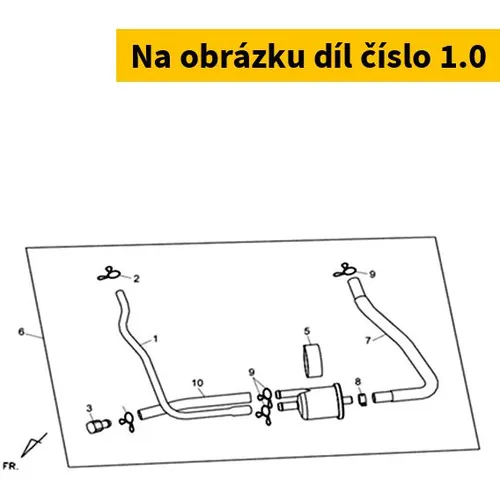 Na obrázku díl číslo 1.0

2
9
6
1
5
7
10
9
8
3
FR.