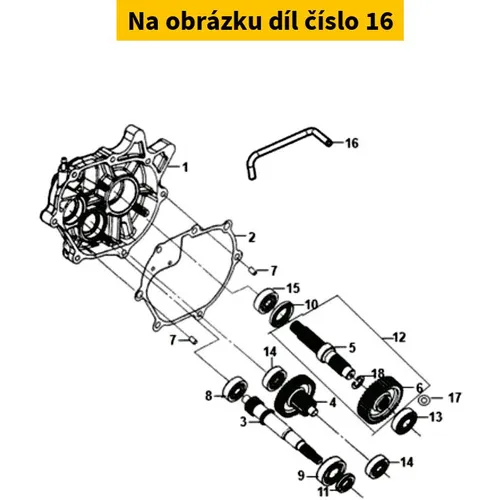 Na obrázku díl číslo 16

16
1
2
7
15
10
12
7
5
14
18
6
17
8
4
13
3
14
9
11