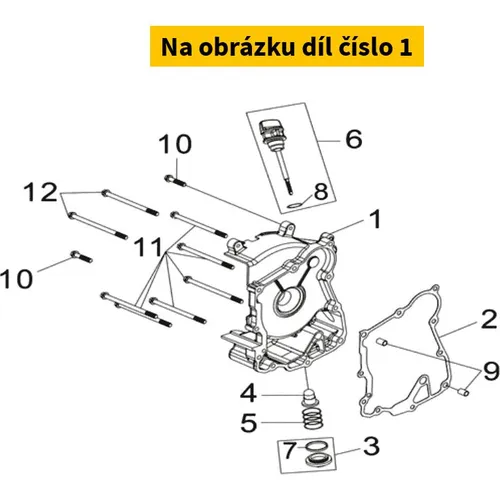 Na obrázku díl číslo 1

10
6
12
8
1
11
10
2
9
4
5
7
3