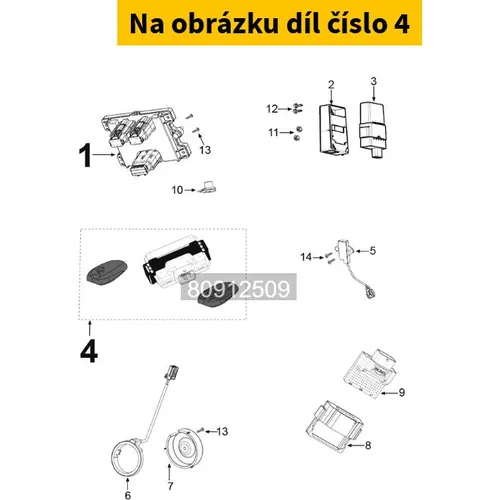 Na obrázku díl číslo 4

2
3
12
11
1
13
10
80912509
14
5
4
9
13
8
6
7