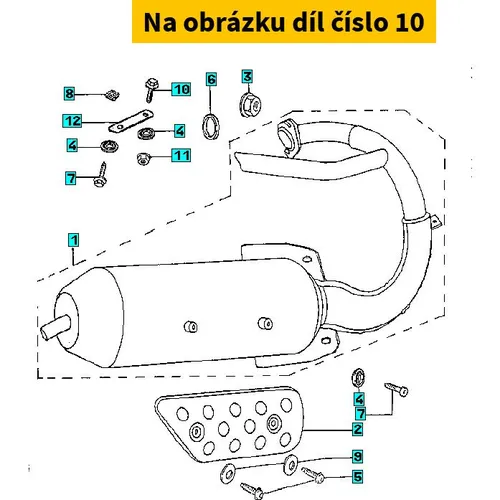 Na obrázku díl číslo 10

8
10
6
3
12
4
4
11
7
1
4
7
2
9
5