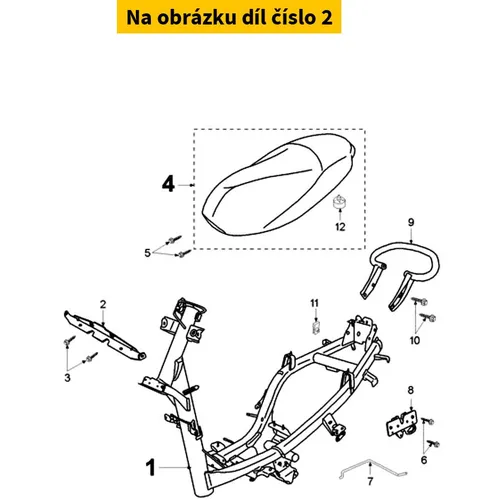 Na obrázku díl číslo 2

4
12
9
5
2
11
10
3
8
6
1
7