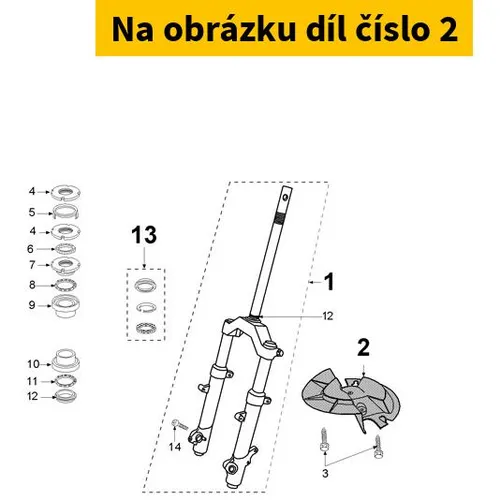 Na obrázku díl číslo 2

4
5
4
6
7
8
9
10
11
12

13

1
12

2

14

3