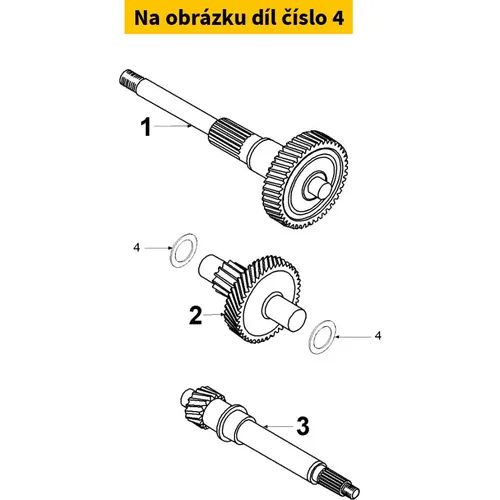 Na obrázku díl číslo 4

1

4

2

4

3