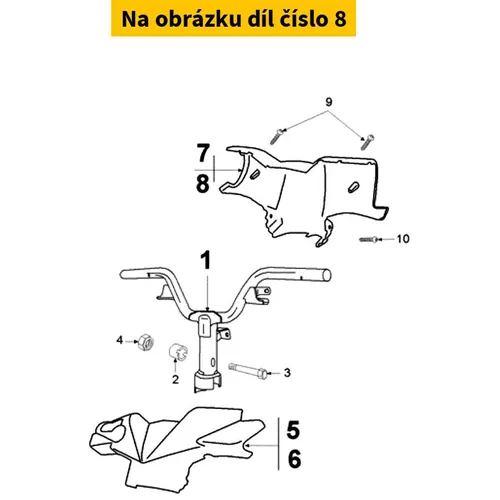 Na obrázku díl číslo 8

9

7

8

10

1

4

2

3

5

6