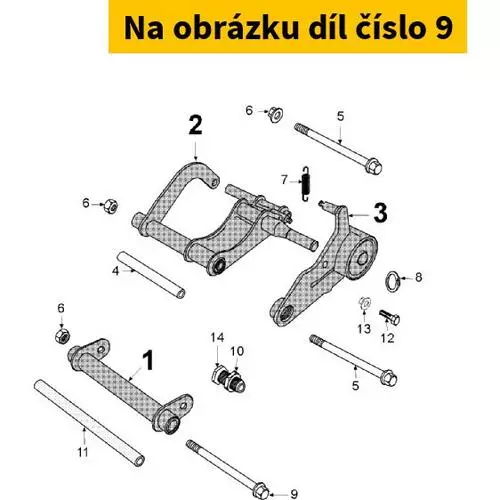 Na obrázku díl číslo 9

6
5
2
7
6
3
4
8
6
13
12
14
10
1
5
11
9