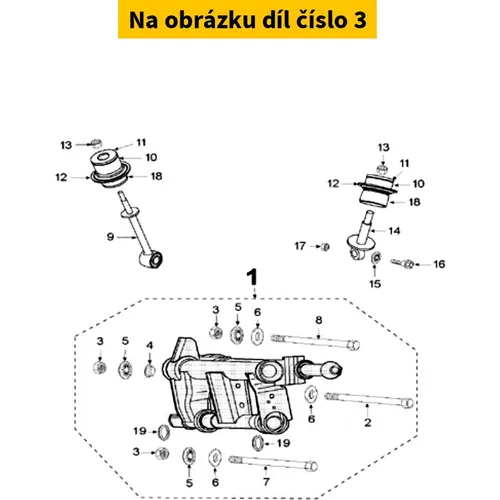 Na obrázku díl číslo 3

13
11
10
12
18
9

13
11
12
10
18
14
17
16
15

1
3
5
6
8
3
5
4
6
2
19
19
3
5
6
7