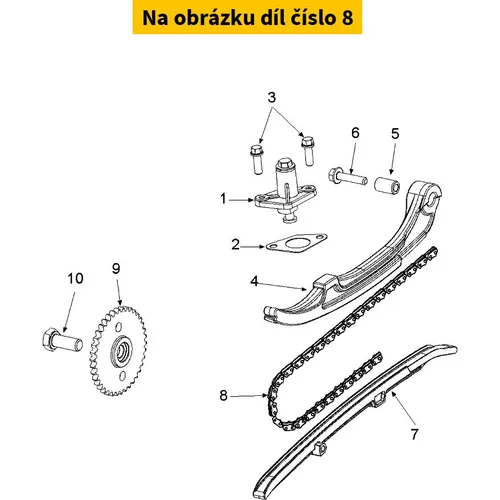 Na obrázku díl číslo 8

3
6
5
1
2
4
10
9
8
7