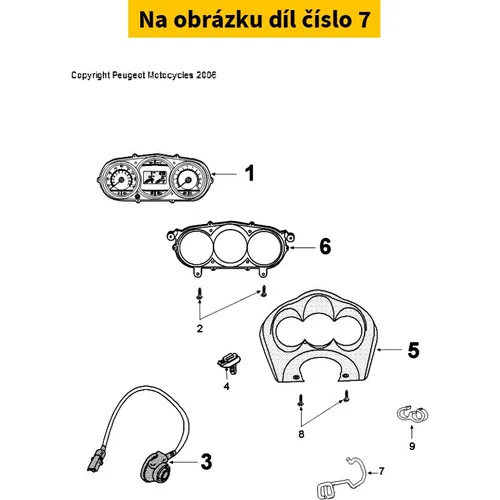 Na obrázku díl číslo 7

Copyright Peugeot Motocycles 2006

1

6

2

5

4

8

9

3

7