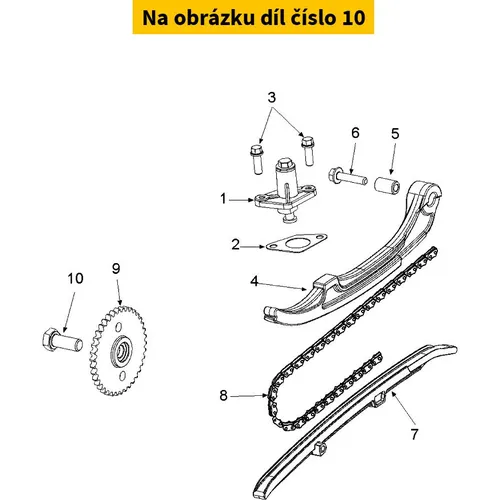 Na obrázku díl číslo 10

3
6
5
1
2
4
10
9
8
7