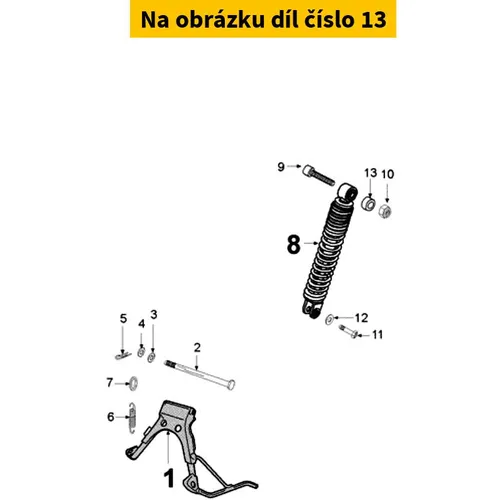 Na obrázku díl číslo 13

9
13
10
8
12
11
5
4
3
2
7
6
1