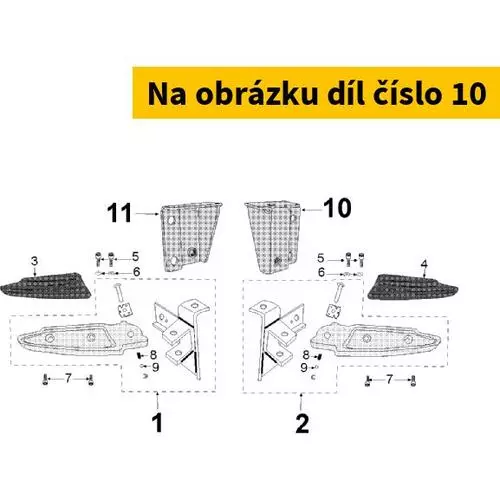 Na obrázku díl číslo 10

11
10
3
5
6
5
6
4
8
9
8
9
7
7
1
2