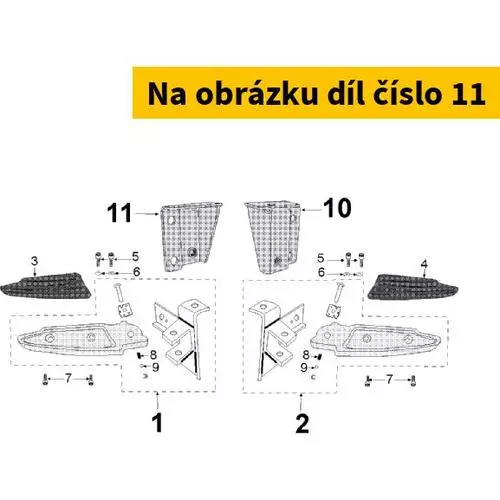 Na obrázku díl číslo 11

11
10
3
5
6
5
6
4
8
9
8
9
7
7
1
2