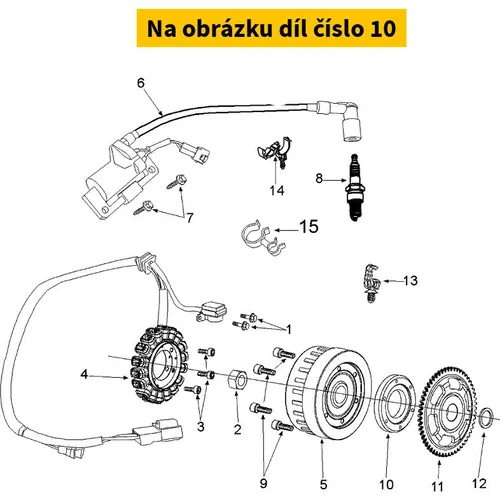 Na obrázku díl číslo 10

6
14
8
7
15
13
1
4
3
2
9
5
10
11
12