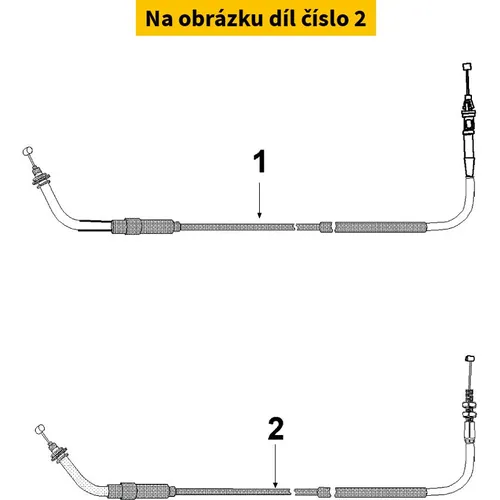 Na obrázku díl číslo 2

1

2