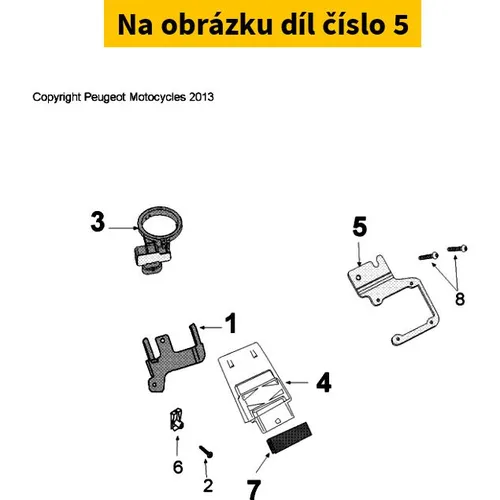 Na obrázku díl číslo 5

Copyright Peugeot Motocycles 2013

3

5

8

1

4

6

2

7