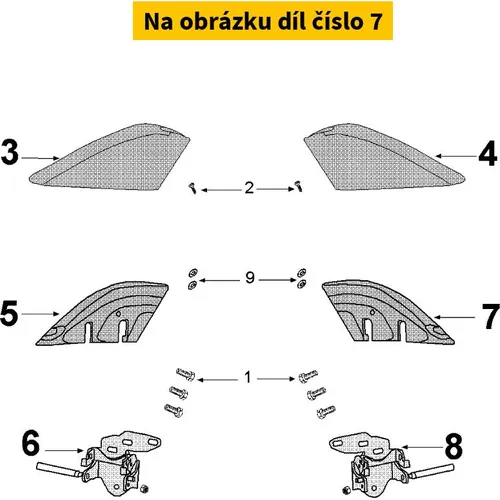 Na obrázku díl číslo 7

3
4
2
9
5
7
1
6
8