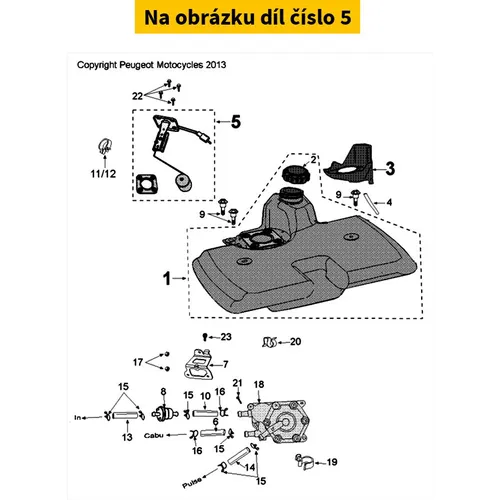 Na obrázku díl číslo 5

Copyright Peugeot Motocycles 2013

22

5

11/12

2

3

9

4

9

1

23

20

17

7

15

8

15

10

16

21

18

In

13

Cabu

6

16

15

14

19

Pulse

15