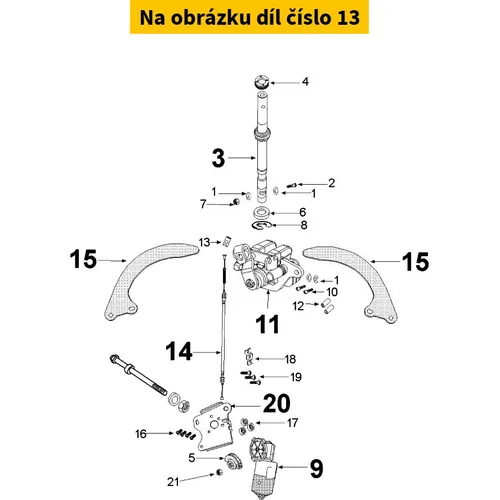 Na obrázku díl číslo 13

4
3
2
1
1
7
6
8
13
15
15
1
10
12
11
14
18
19
20
17
16
5
9
21