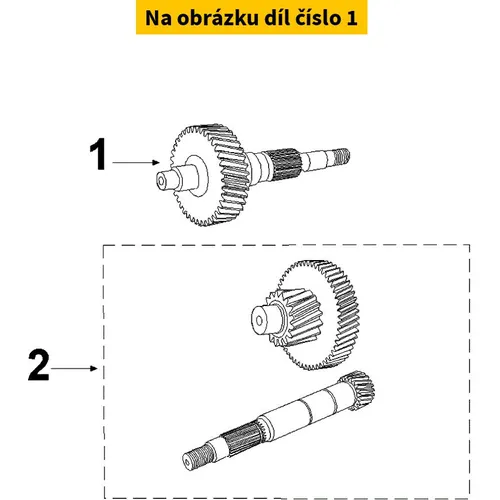 Na obrázku díl číslo 1

1

2