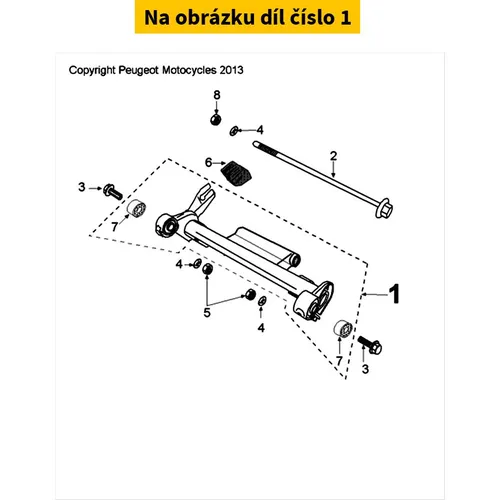 Na obrázku díl číslo 1

Copyright Peugeot Motocycles 2013

8
4
2
6
3
7
4
5
4
1
7
3