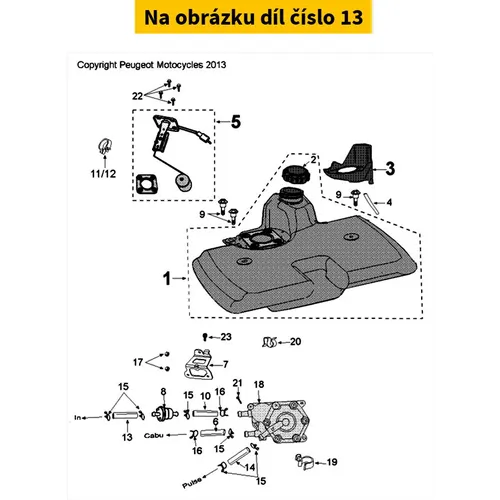 Na obrázku díl číslo 13

Copyright Peugeot Motocycles 2013

22
5
11/12
2
3
9
4
9
1
23
20
17
7
15
8
15
10
16
21
18
In
13
Cabu
6
16
15
14
19
Pulse
15