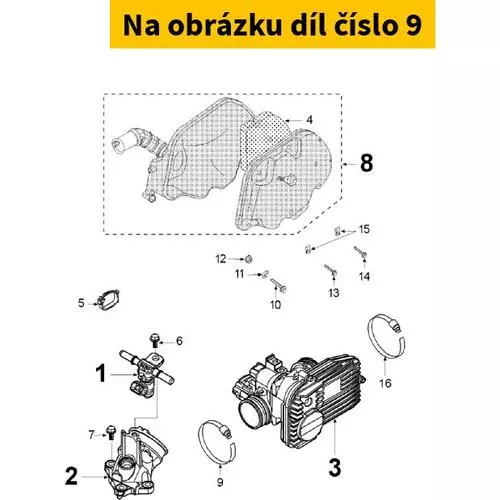 Na obrázku díl číslo 9

4
8
15
12
11
14
13
10
5
6
1
16
7
2
9
3