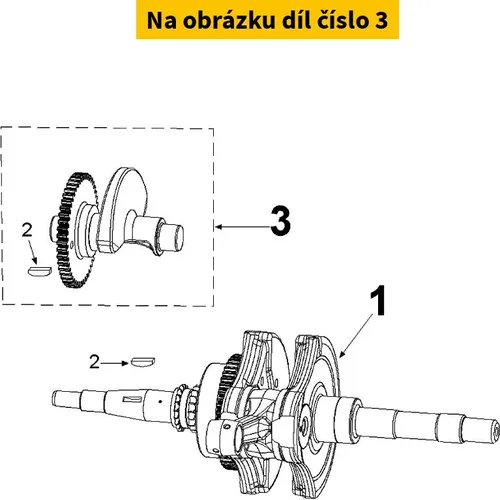 Na obrázku díl číslo 3

2

3

1

2