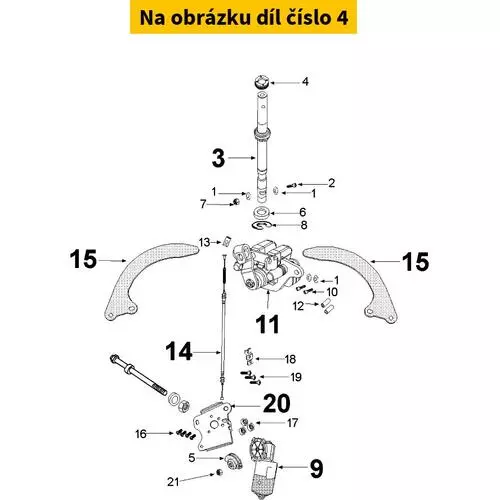 Na obrázku díl číslo 4

4
3
2
1
1
7
6
8
13
15
15
1
10
12
11
14
18
19
20
17
16
5
9
21