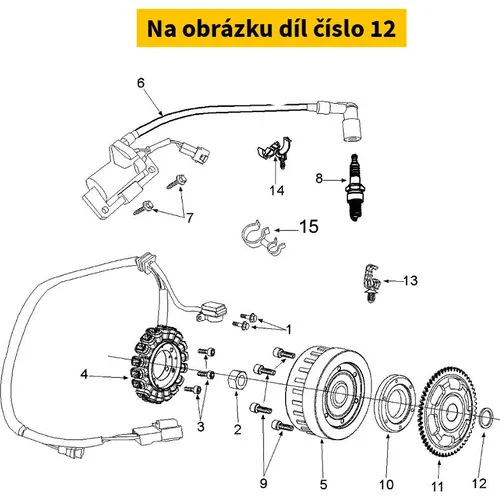 Na obrázku díl číslo 12

6

14

8

7

15

13

1

4

3

2

9

5

10

11

12