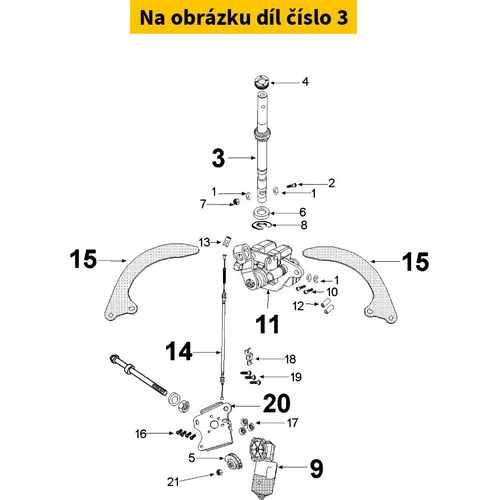 Na obrázku díl číslo 3

4
3
2
1
1
7
6
8
13
15
15
1
10
12
11
14
18
19
20
17
16
5
9
21