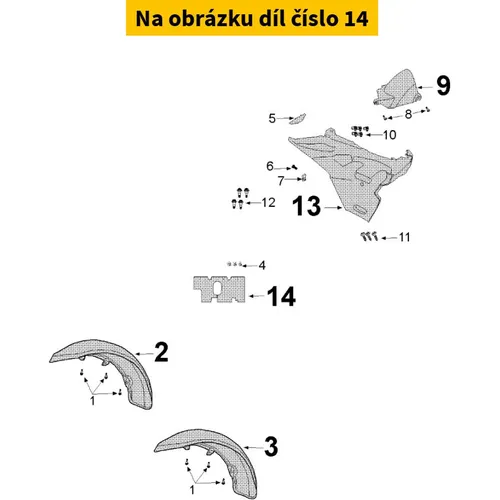 Na obrázku díl číslo 14

9
5
8
10
6
7
12
13
11
4
14
2
1
3
1