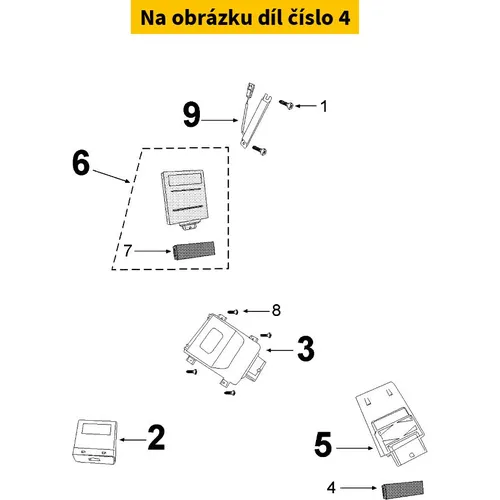 Na obrázku díl číslo 4

9
1
6
7
8
3
2
5
4