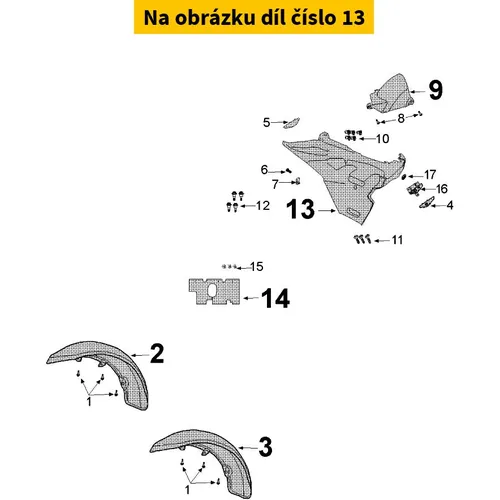 Na obrázku díl číslo 13

9

8

5

10

6

17

7

16

12

13

4

11

15

14

2

1

3

1