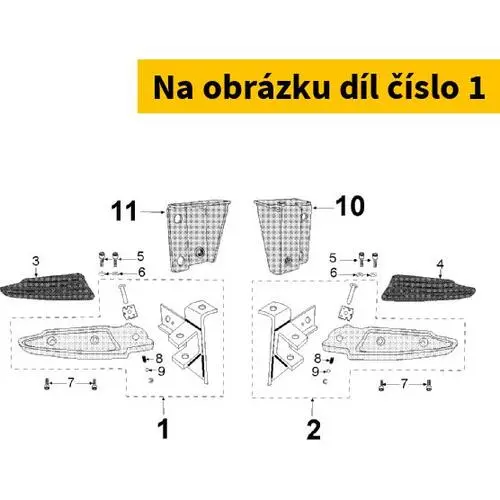 Na obrázku díl číslo 1

11
10
3
5
6
5
6
4
8
9
8
9
7
7
1
2