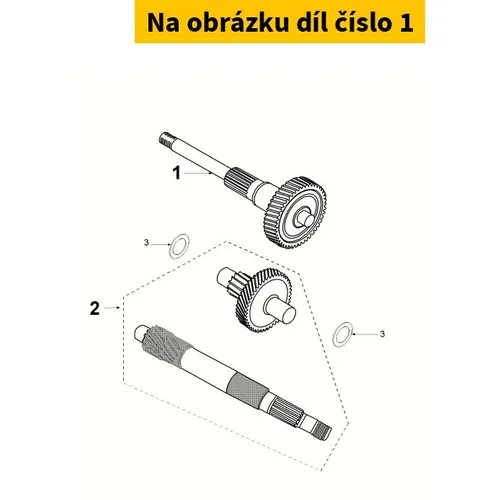 Na obrázku díl číslo 1

1

3

2

3