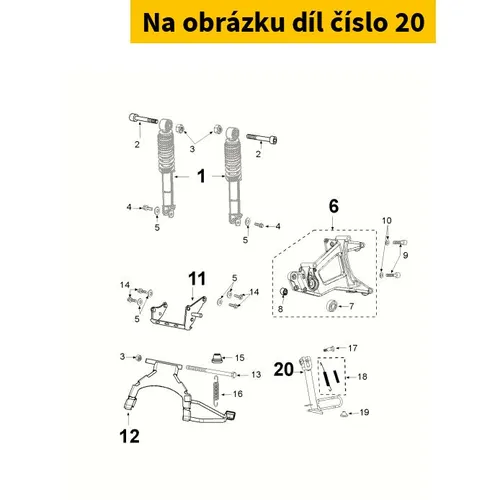 Na obrázku díl číslo 20

2
3
2
1
4
5
5
4
6
10
9
8
7
11
14
5
5
14
3
15
13
16
12
17
20
18
19