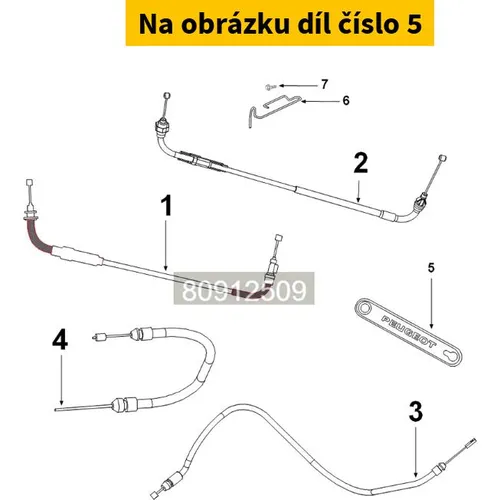 Na obrázku díl číslo 5

7
6
2
1
80912509
5
PEUGEOT
4
3