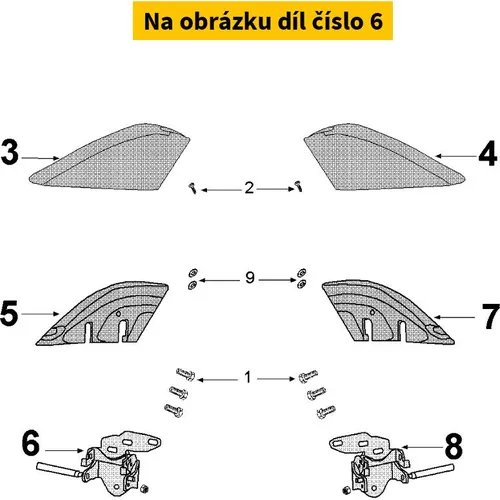 Na obrázku díl číslo 6

3
4
2
9
5
7
1
6
8