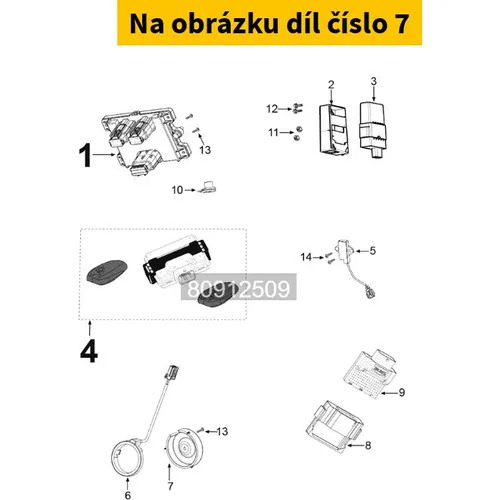 Na obrázku díl číslo 7

2
3
12
11
1
13
10
14
5
80912509
4
9
13
8
6
7